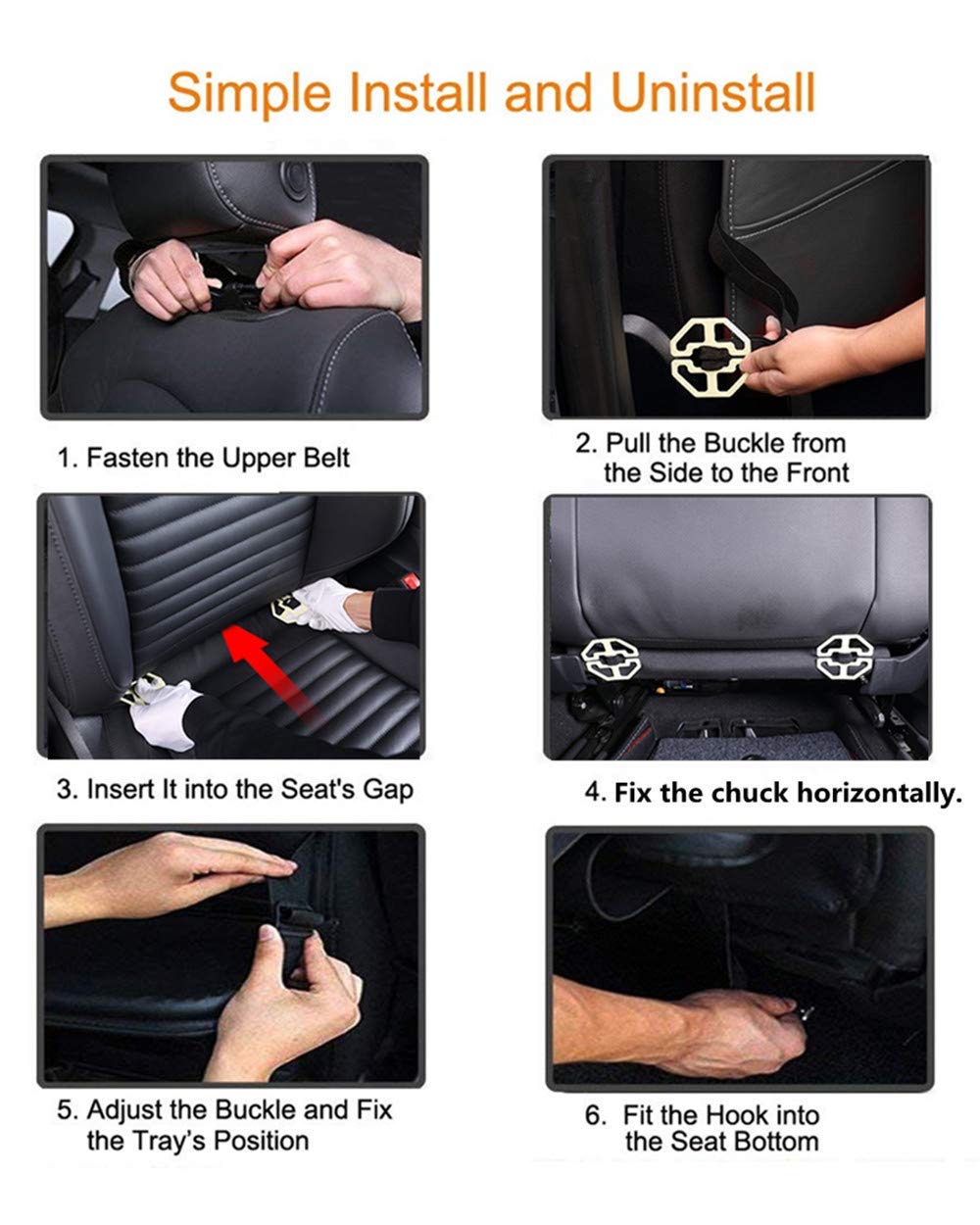 Simple Install and Uninstall

1. Fasten the Upper Belt

2. Pull the Buckle from the Side to the Front

3. Insert It into the Seat's Gap

4. Fix the chuck horizontally.

5. Adjust the Buckle and Fix the Tray's Position

6. Fit the Hook into the Seat Bottom